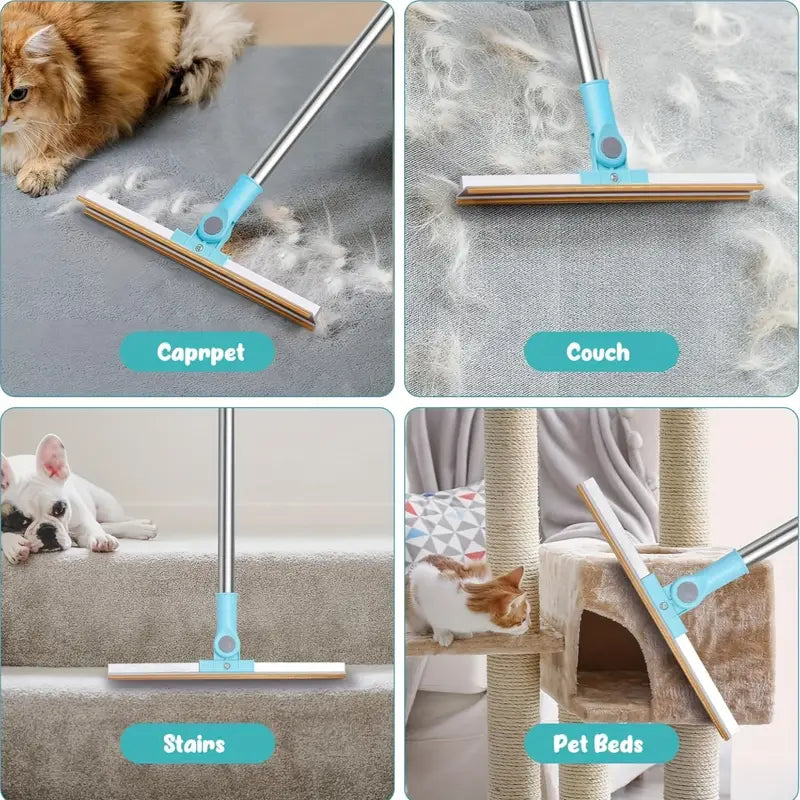 Caprpet

Couch

Stairs

Pet Beds